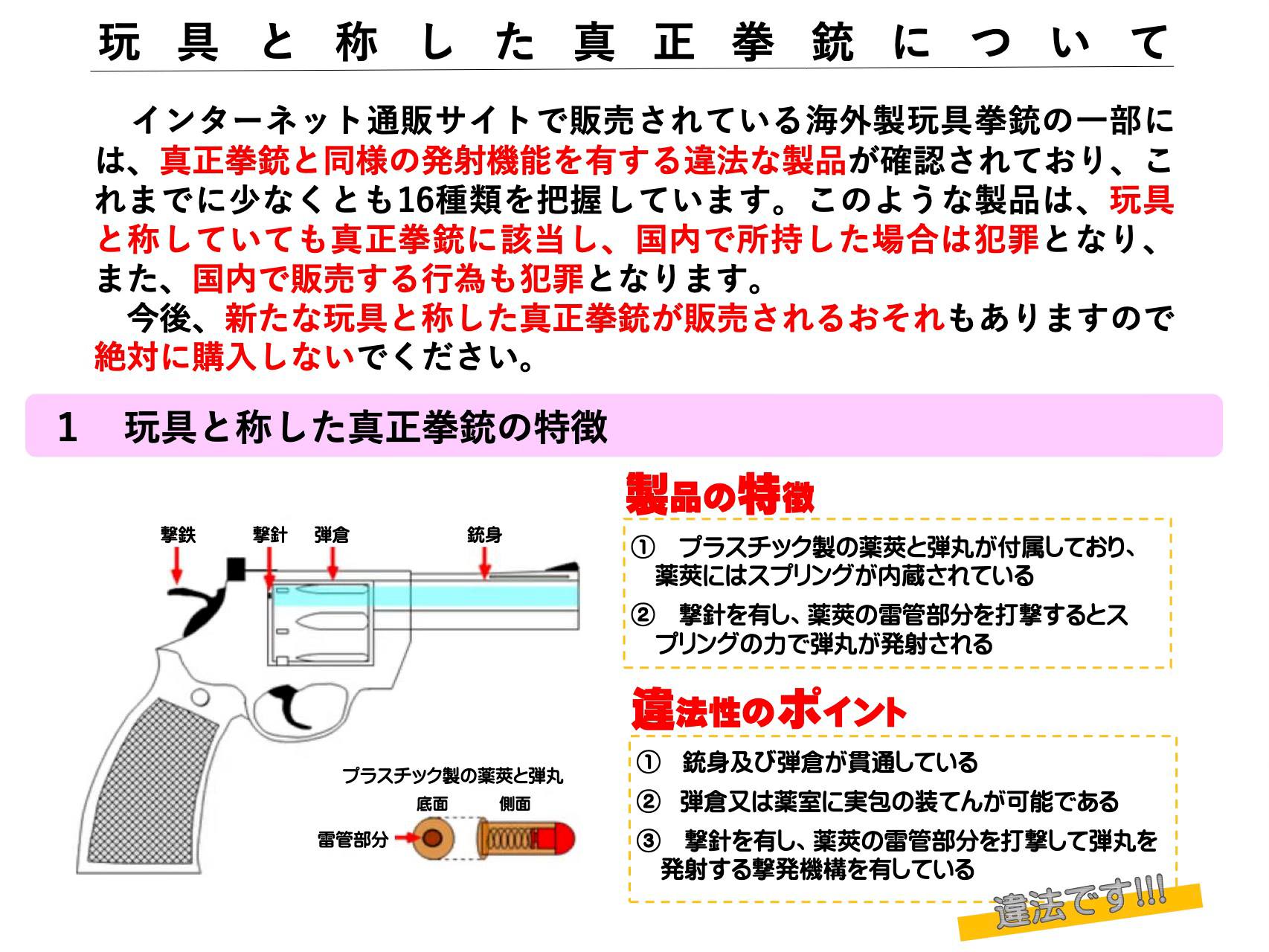 玩具と称した真正拳銃について

インターネット通販サイトで販売されている海外製玩具拳銃の一部には、真正拳銃と同様の発射機能を有する違法な製品が確認されており、これまでに少なくとも16種類を把握しています。このような製品は、玩具と称していても真正拳銃に該当し、国内で所持した場合は犯罪となり、また、国内で販売する行為も犯罪となります。

今後、新たな玩具と称した真正拳銃が販売されるおそれもありますので絶対に購入しないでください。

1　玩具と称した真正拳銃の特徴

撃鉄
撃針
弾倉
銃身

プラスチック製の薬莢と弾丸
底面
側面
雷管部分

製品の特徴

①　プラスチック製の薬莢と弾丸が付属しており、薬莢にはスプリングが内蔵されている

②　撃針を有し、薬莢の雷管部分を打撃するとスプリングの力で弾丸が発射される

違法性のポイント

①　銃身及び弾倉が貫通している

②　弾倉又は薬室に実包の装てんが可能である

③　撃針を有し、薬莢の雷管部分を打撃して弾丸を発射する撃発機構を有している

違法です!!!