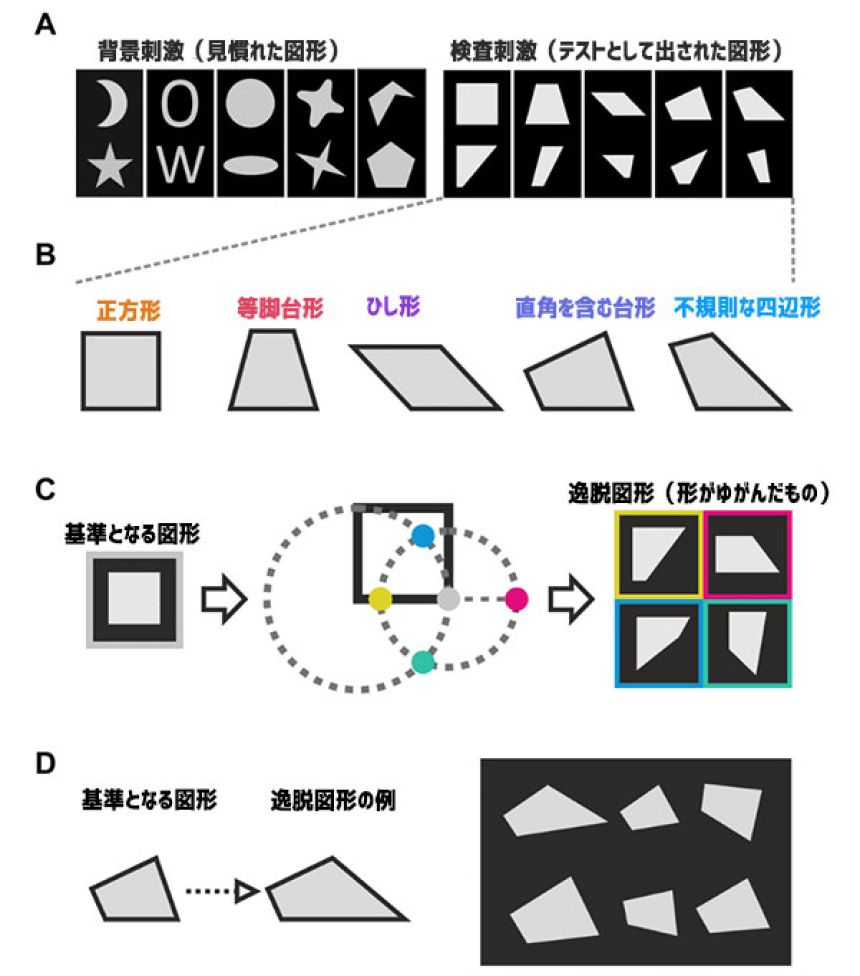 A

背景刺激（見慣れた図形）

O
W

検査刺激（テストとして出された図形）

B

正方形　等脚台形　ひし形　直角を含む台形　不規則な四辺形

C

基準となる図形

逸脱図形（形がゆがんだもの）

D

基準となる図形　逸脱図形の例