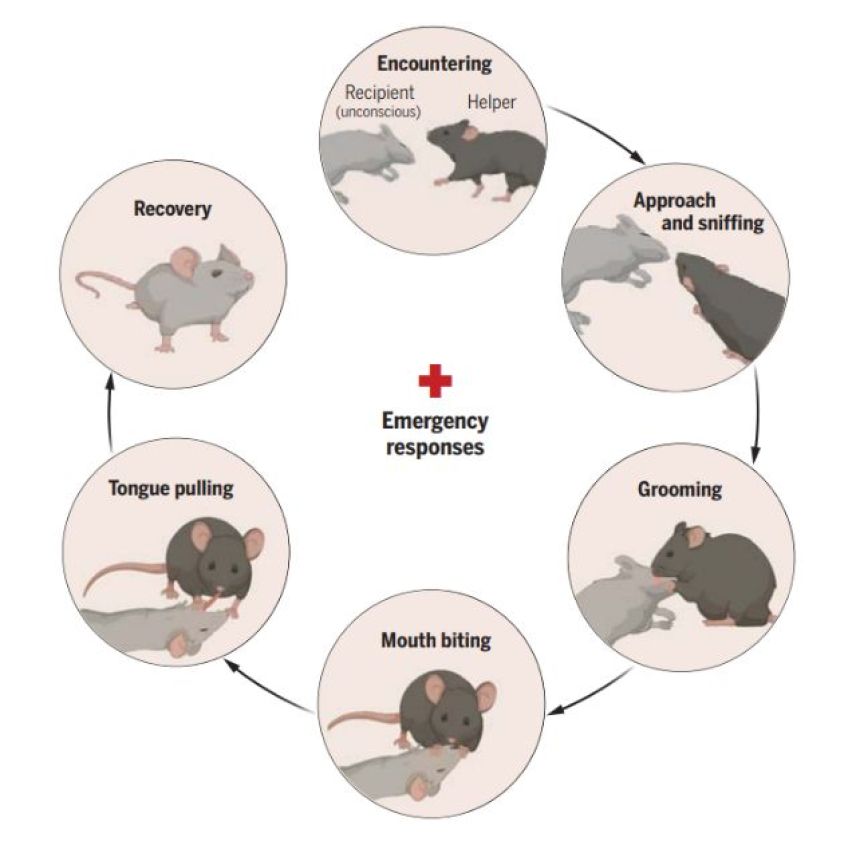 Encountering
Recipient (unconscious)
Helper

Approach and sniffing

Grooming

Mouth biting

Tongue pulling

Recovery

Emergency responses