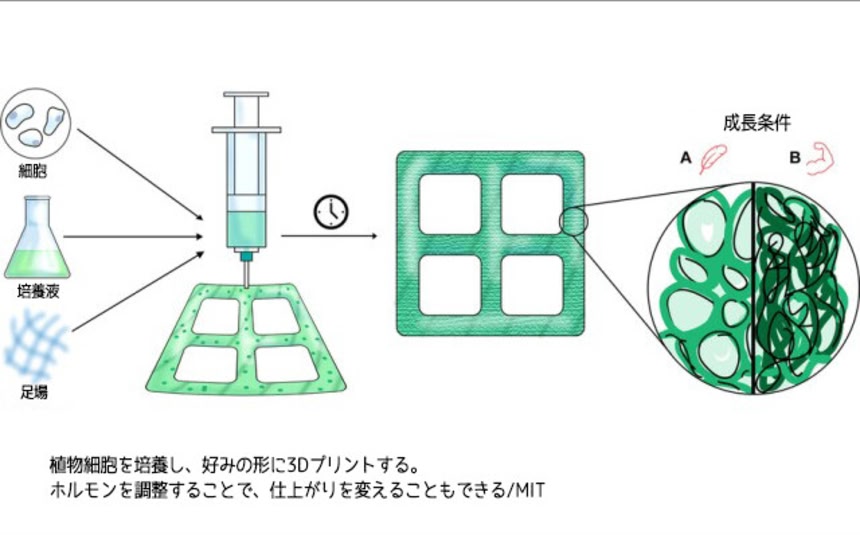 細胞

培養液

足場

成長条件

A

B

植物細胞を培養し、好みの形に3Dプリントする。
ホルモンを調整することで、仕上がりを変えることもできる/MIT