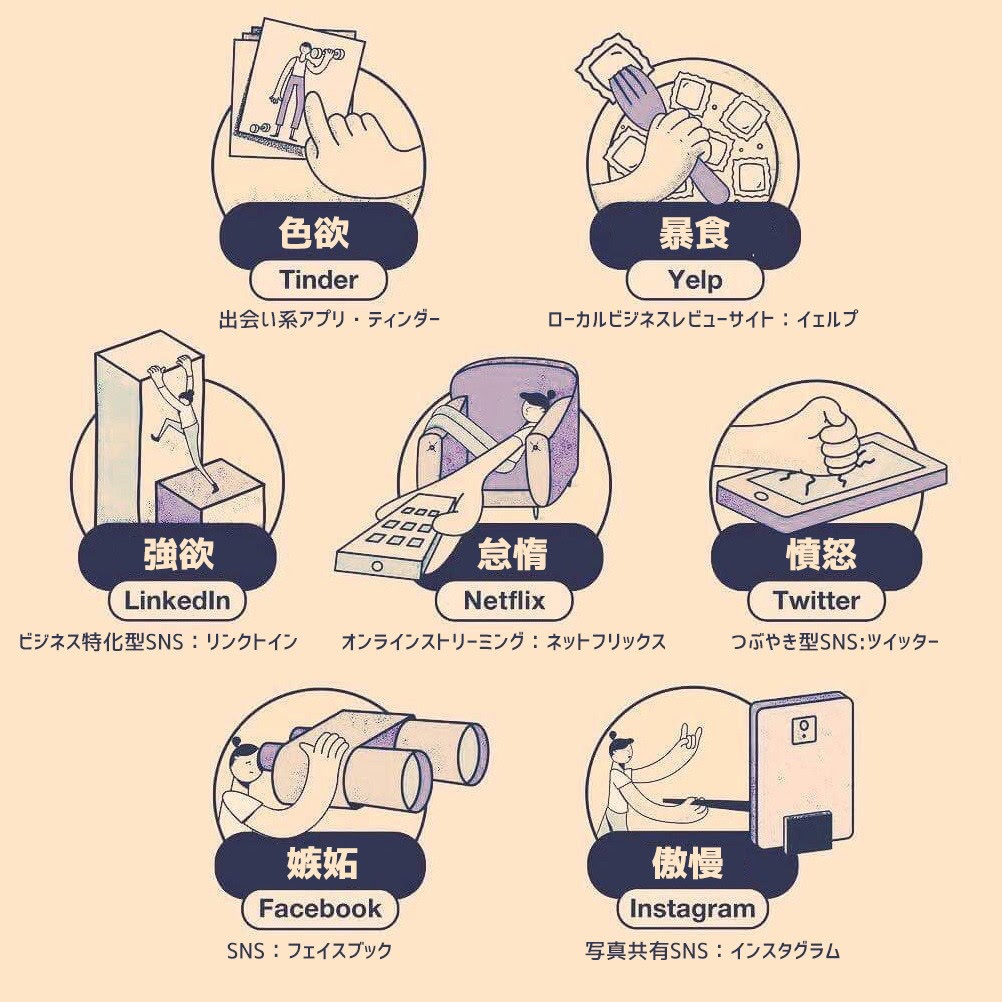 色欲
Tinder
出会い系アプリ・ティンダー

暴食
Yelp
ローカルビジネスレビューサイト：イェルプ

強欲
LinkedIn
ビジネス特化型SNS：リンクトイン

怠惰
Netflix
オンラインストリーミング：ネットフリックス

憤怒
Twitter
つぶやき型SNS:ツイッター

嫉妬
Facebook
SNS：フェイスブック

傲慢
Instagram
写真共有SNS：インスタグラム