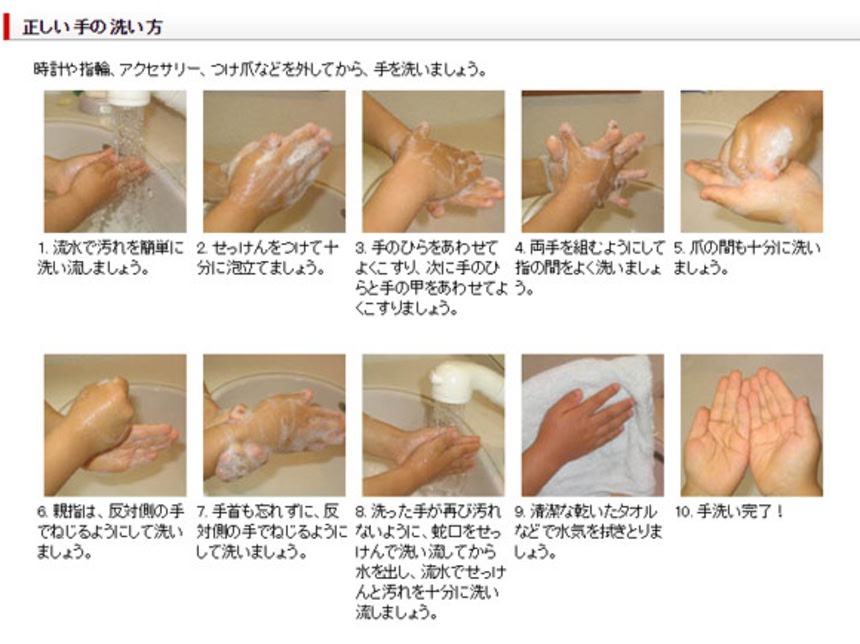 正しい手の洗い方

時計や指輪、アクセサリー、つけ爪などを外してから、手を洗いましょう。

1. 流水で汚れを簡単に洗い流しましょう。

2. せっけんをつけて十分に泡立てましょう。

3. 手のひらをあわせてよくこすり、次に手のひらと手の甲をあわせてよくこすりましょう。

4. 両手を組むようにして指の間をよく洗いましょう。

5. 爪の間も十分に洗いましょう。

6. 親指は、反対側の手でねじるようにして洗いましょう。

7. 手首も忘れずに、反対側の手でねじるようにして洗いましょう。

8. 洗った手が再び汚れないように、蛇口をせっけんで洗い流してから水を出し、流水でせっけんと汚れを十分に洗い流しましょう。

9. 清潔な乾いたタオルなどで水気を拭きとりましょう。

10. 手洗い完了！