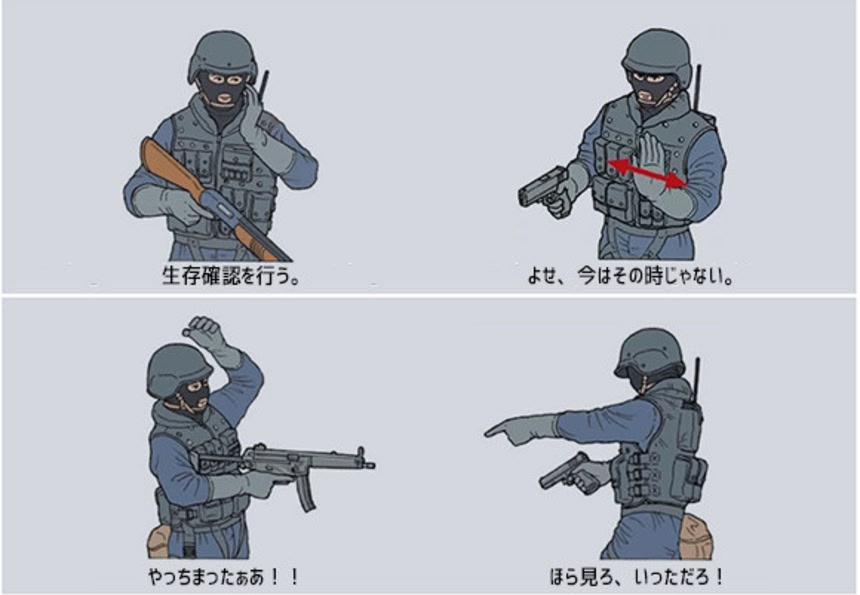 生存確認を行う。

よせ、今はその時じゃない。

やっちまったぁあ！！

ほら見ろ、いっただろ！