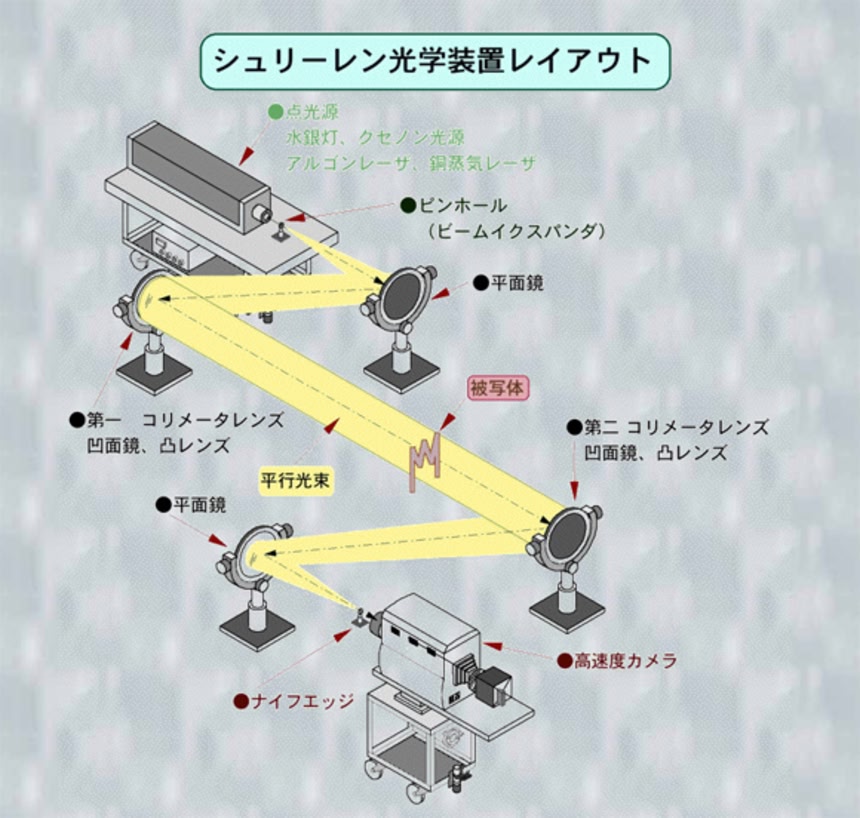 シュリーレン光学装置レイアウト

●点光源
水銀灯、クセノン光源
アルゴンレーザ、銅蒸気レーザ

●ピンホール
（ビームイクスパンダ）

●平面鏡

被写体

●第一　コリメータレンズ
凹面鏡、凸レンズ

●第二 コリメータレンズ
凹面鏡、凸レンズ

平行光束

●平面鏡

●高速度カメラ

●ナイフエッジ