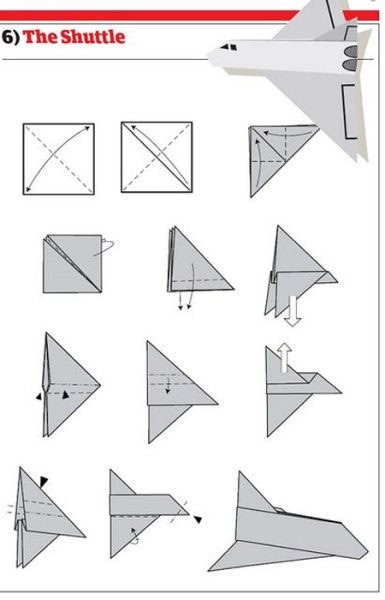 6) The Shuttle